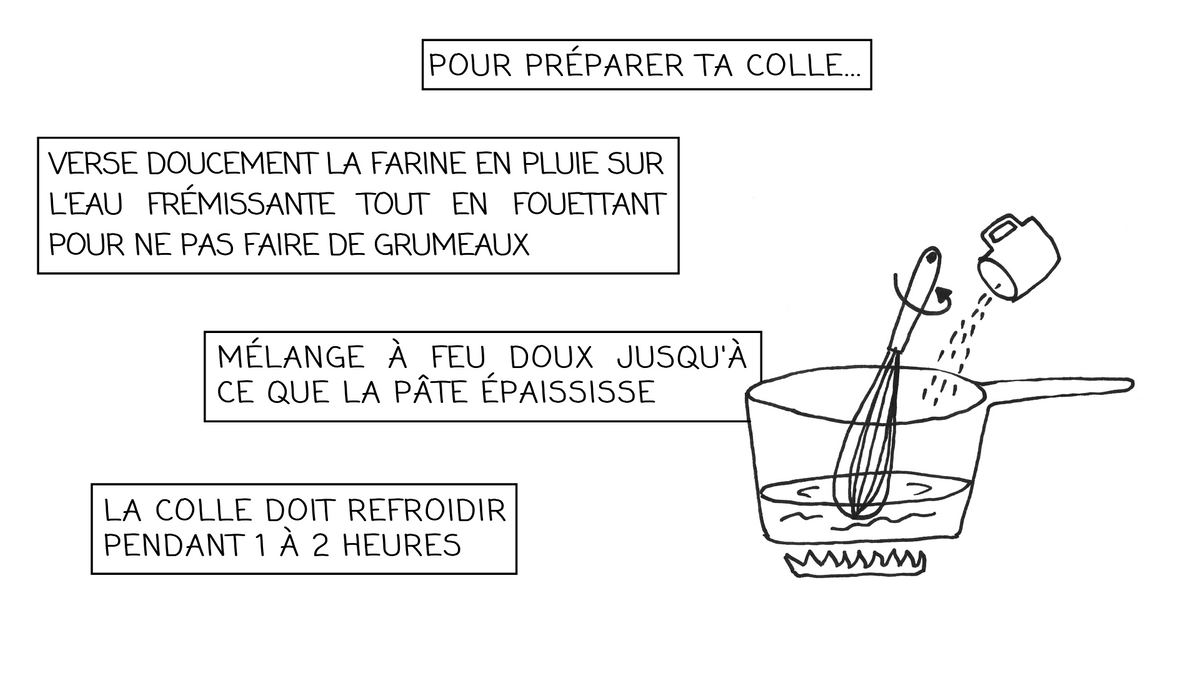 POUR PRÉPARER TA COLLE...

VERSE DOUCEMENT LA FARINE EN PLUIE SUR L'EAU FRÉMISSANTE TOUT EN FOUETTANT POUR NE PAS FAIRE DE GRUMEAUX

MÉLANGE À FEU DOUX JUSQU'À CE QUE LA PÂTE ÉPAISSISSE

LA COLLE DOIT REFROIDIR PENDANT 1 À 2 HEURES