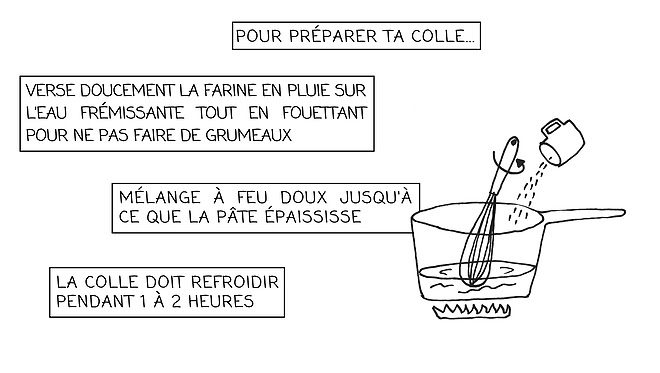 POUR PRÉPARER TA COLLE...

VERSE DOUCEMENT LA FARINE EN PLUIE SUR L'EAU FRÉMISSANTE TOUT EN FOUETTANT POUR NE PAS FAIRE DE GRUMEAUX

MÉLANGE À FEU DOUX JUSQU'À CE QUE LA PÂTE ÉPAISSISSE

LA COLLE DOIT REFROIDIR PENDANT 1 À 2 HEURES