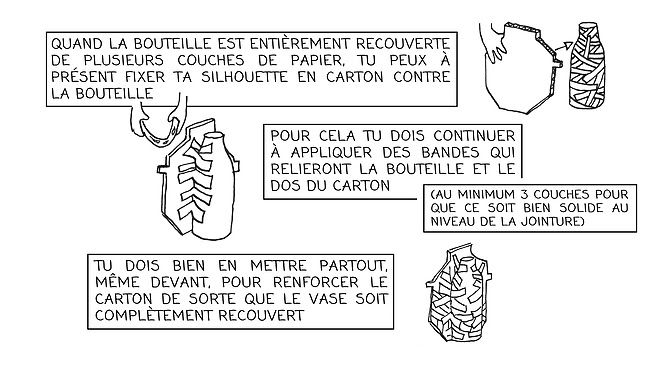 QUAND LA BOUTEILLE EST ENTIÈREMENT RECOUVERTE DE PLUSIEURS COUCHES DE PAPIER, TU PEUX À PRÉSENT FIXER TA SILHOUETTE EN CARTON CONTRE LA BOUTEILLE

POUR CELA TU DOIS CONTINUER À APPLIQUER DES BANDES QUI RELIERONT LA BOUTEILLE ET LE DOS DU CARTON

(AU MINIMUM 3 COUCHES POUR QUE CE SOIT BIEN SOLIDE AU NIVEAU DE LA JOINTURE)

TU DOIS BIEN EN METTRE PARTOUT, MÊME DEVANT, POUR RENFORCER LE CARTON DE SORTE QUE LE VASE SOIT COMPLÈTEMENT RECOUVERT