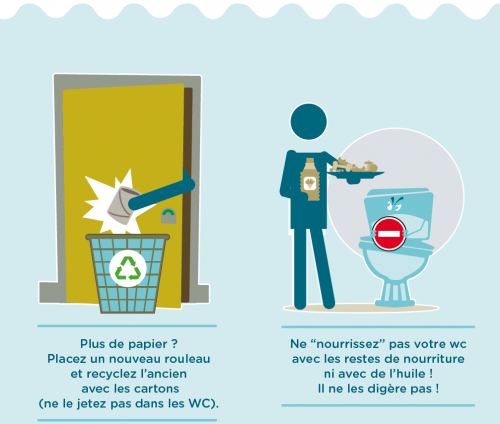 Plus de papier ?
Placez un nouveau rouleau et recyclez l’ancien avec les cartons (ne le jetez pas dans les WC).

Ne “nourrissez” pas votre wc avec les restes de nourriture ni avec de l’huile ! Il ne les digère pas !